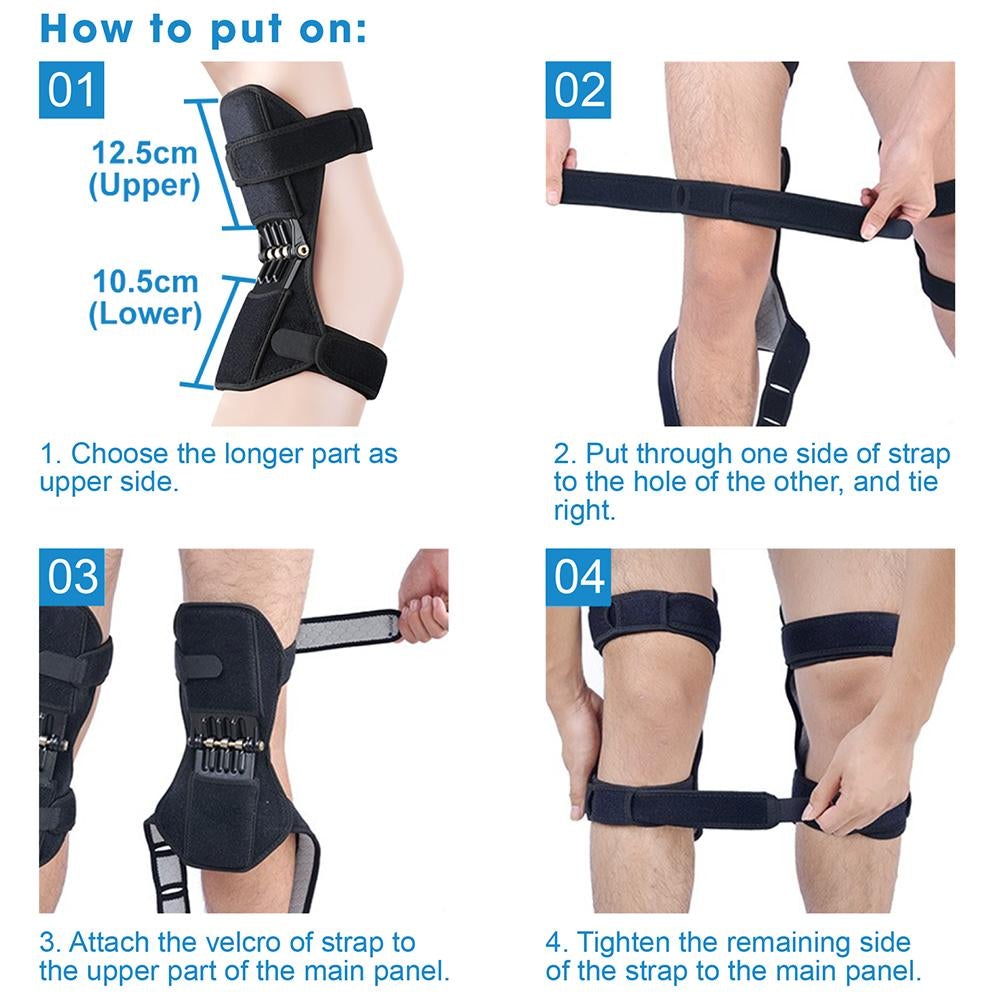 How to put on:

01

12.5cm (Upper)

10.5cm (Lower)

1. Choose the longer part as upper side.

02

2. Put through one side of strap to the hole of the other, and tie right.

03

3. Attach the velcro of strap to the upper part of the main panel.

04

4. Tighten the remaining side of the strap to the main panel.